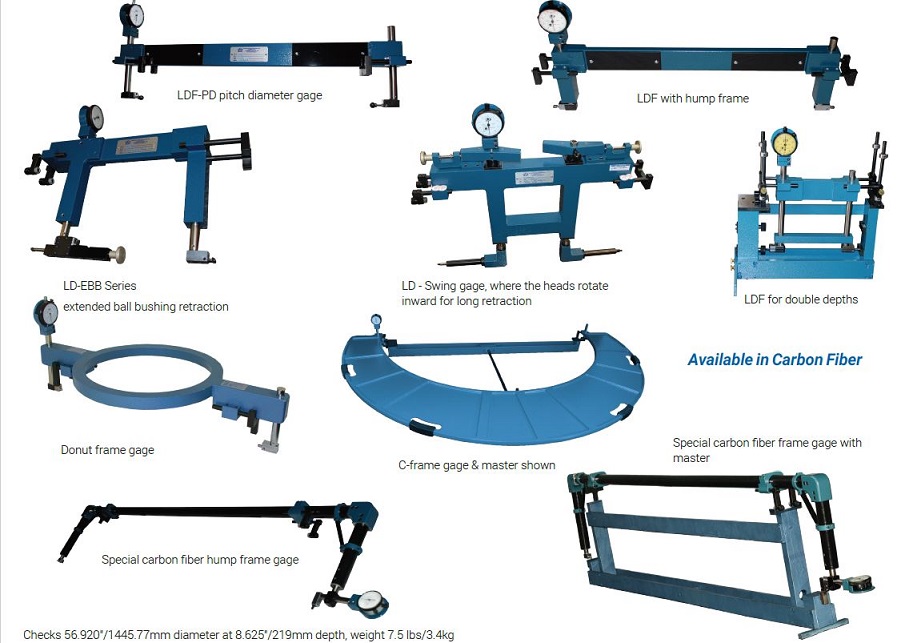 LDF-PD pitch diameter gage

LDF with hump frame

LD-EBB Series
extended ball bushing retraction

LD - Swing gage, where the heads rotate inward for long retraction

LDF for double depths

Available in Carbon Fiber

Donut frame gage

C-frame gage & master shown

Special carbon fiber frame gage with master

Special carbon fiber hump frame gage

Checks 56.920"/1445.77mm diameter at 8.625"/219mm depth, weight 7.5 lbs/3.4kg